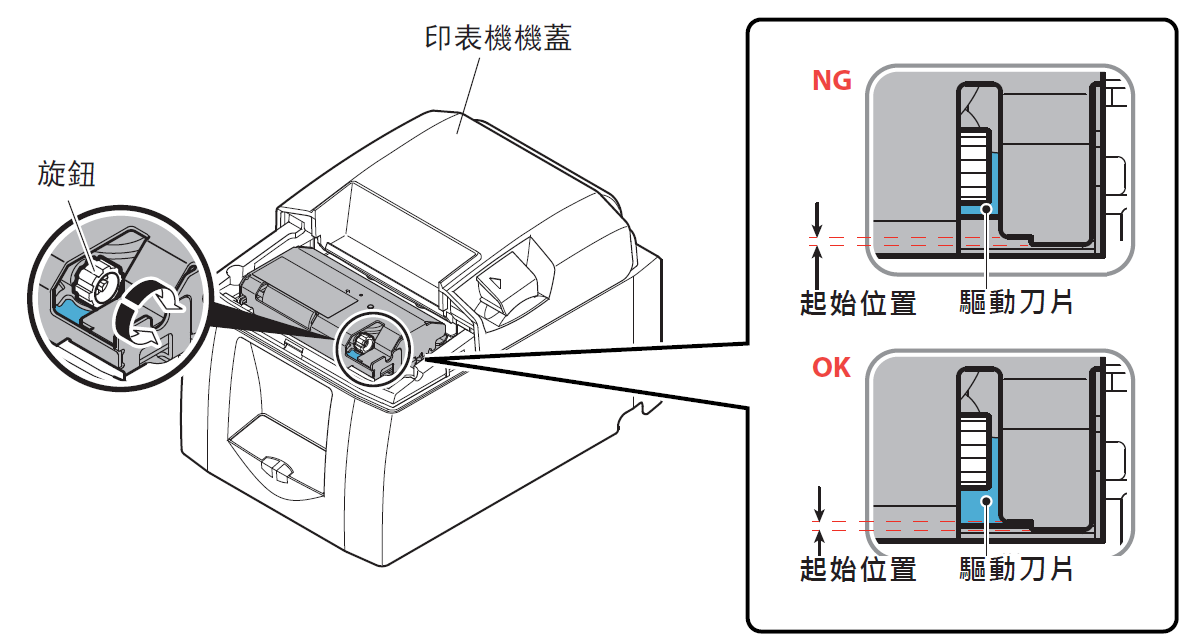 印表機機蓋

旋鈕

NG

起始位置

驅動刀片

OK

起始位置

驅動刀片