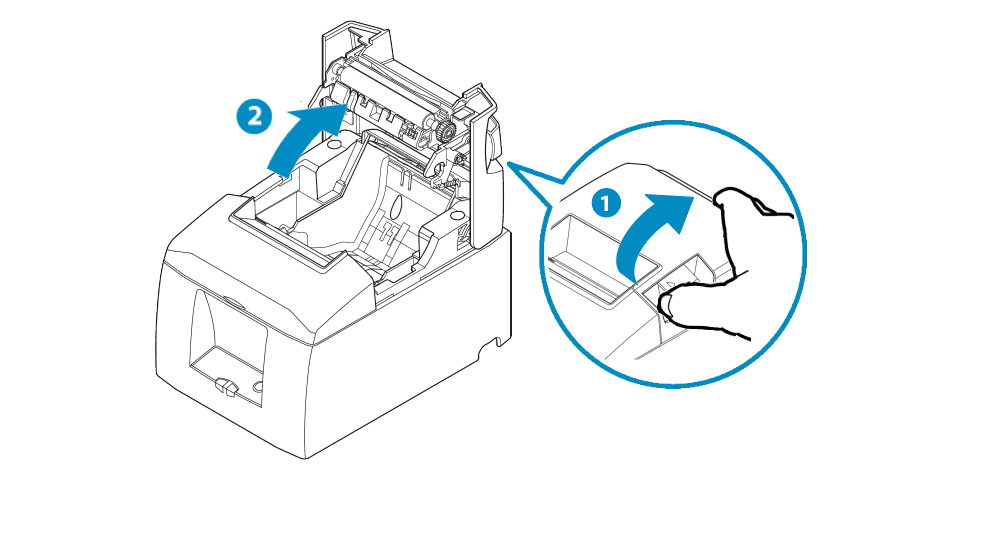 2

1