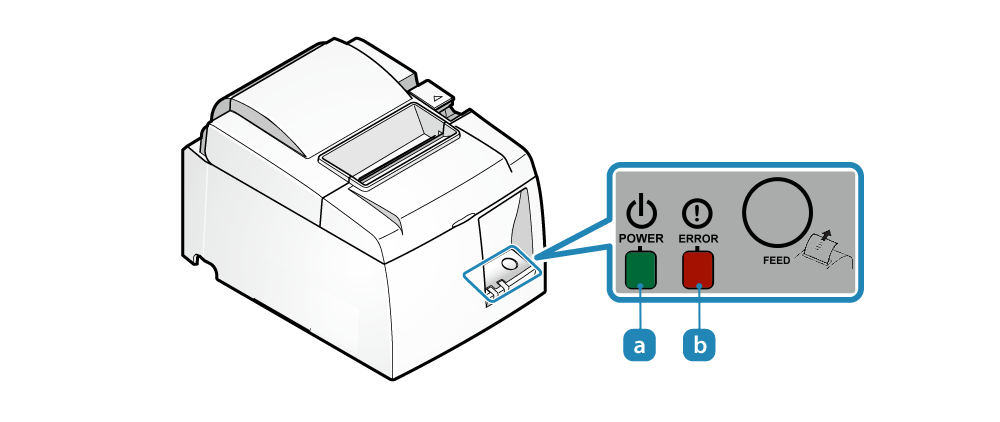 POWER
ERROR
FEED
a
b