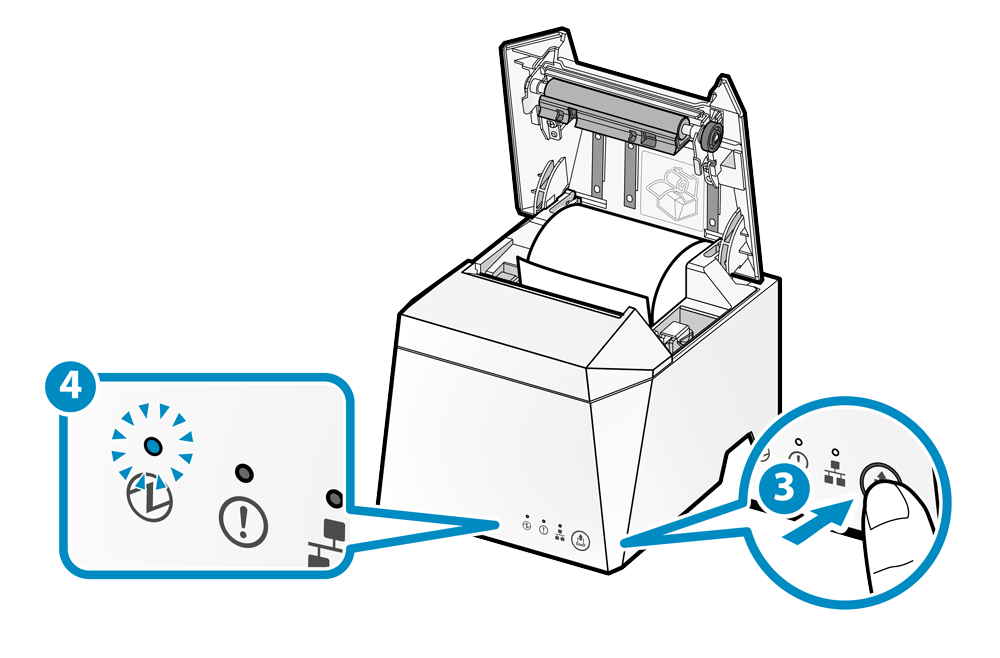 4

3