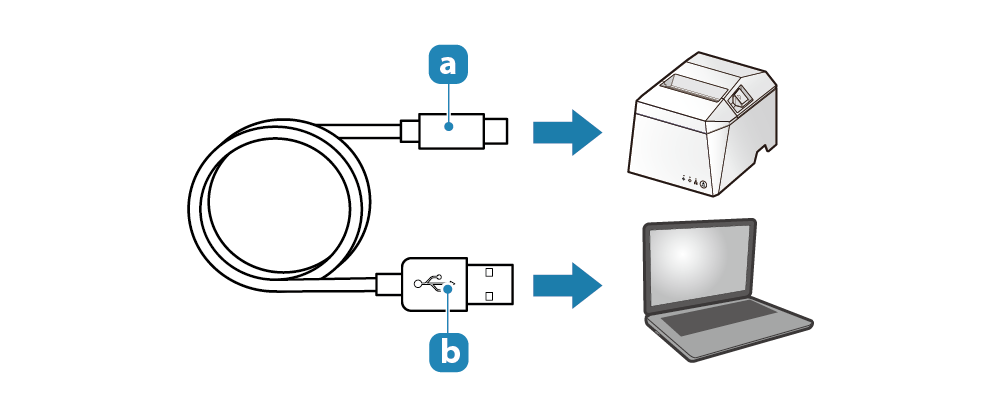 a

b