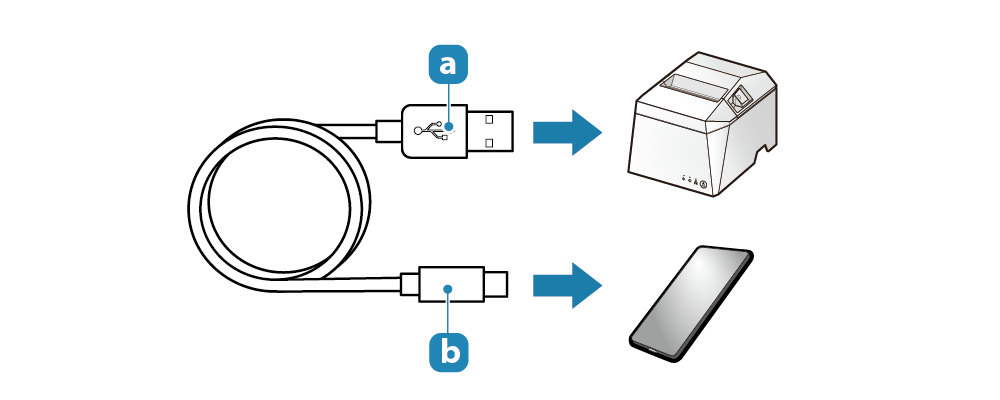 a

b