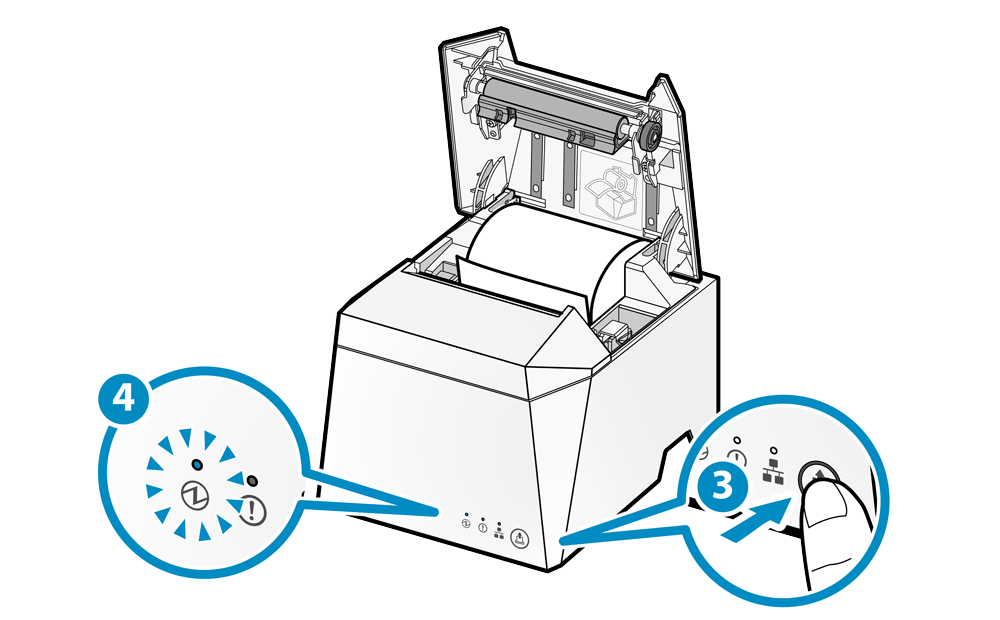 4

3