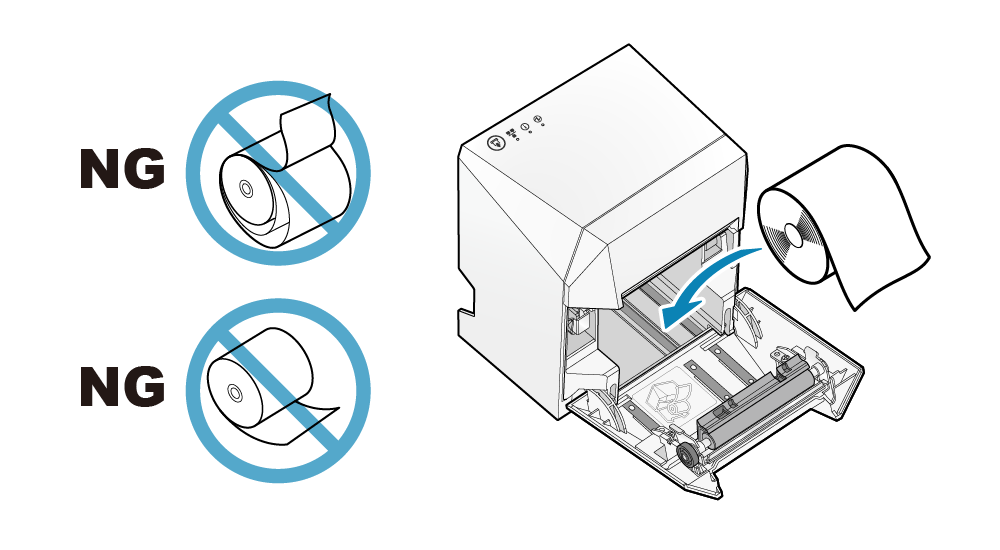 NG

NG