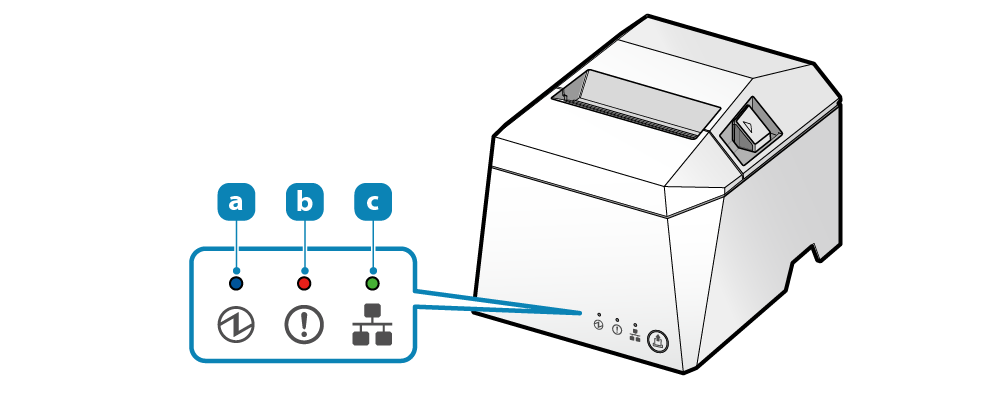 a

b

c