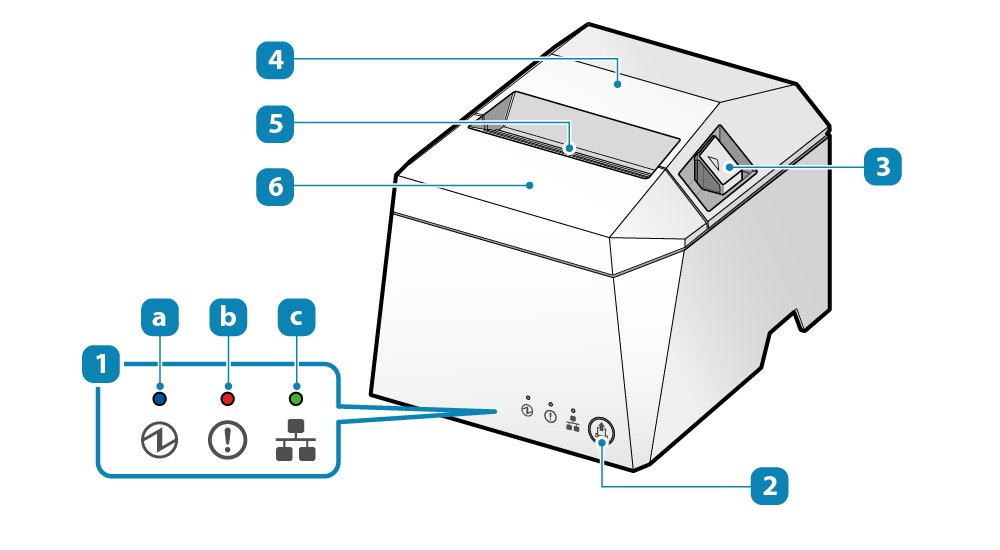 4
5
6
3
a
b
c
1
2