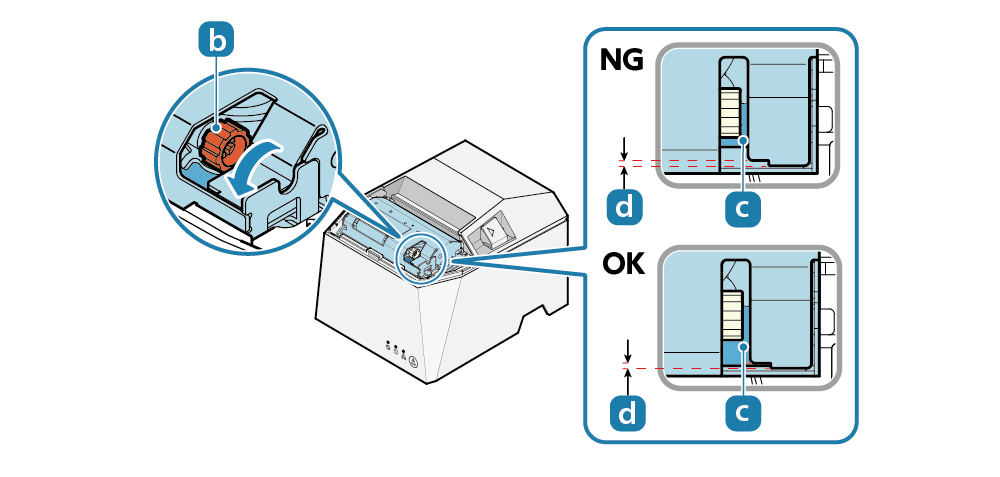 b

NG

d

c

OK

d

c