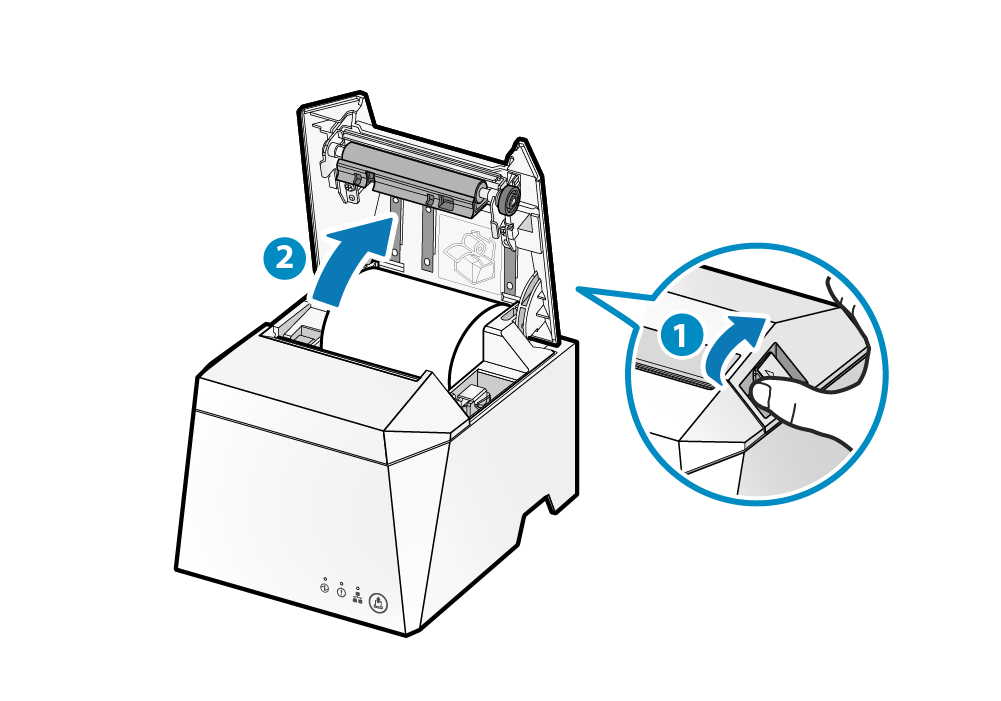 2

1