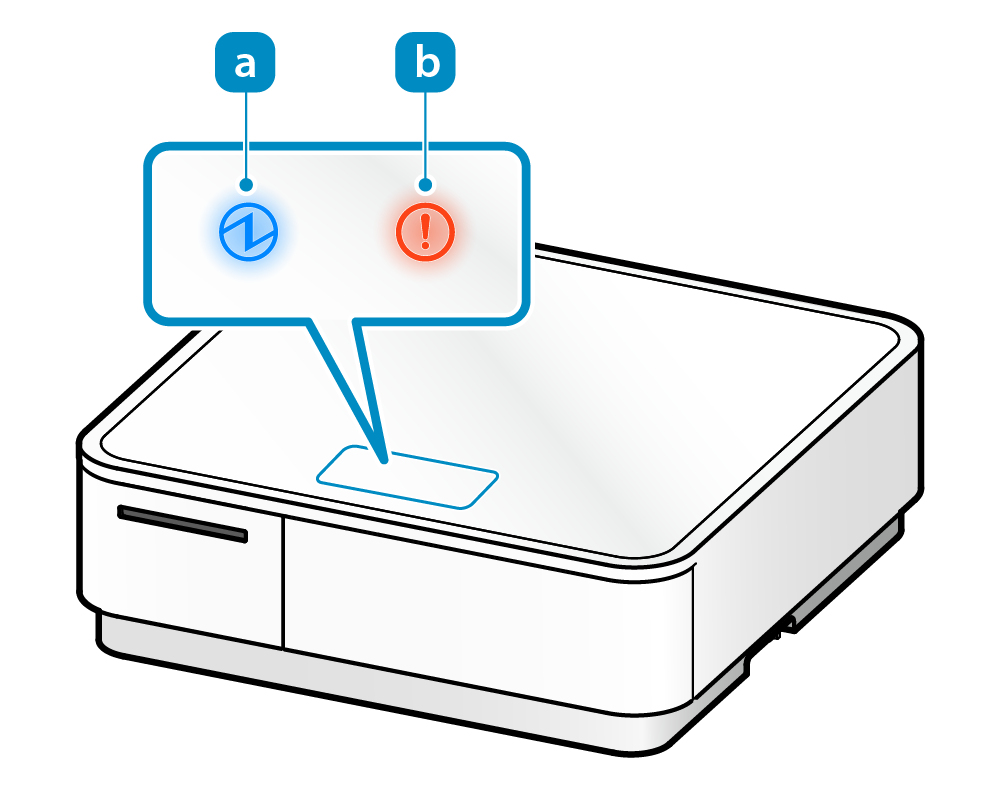 a
b