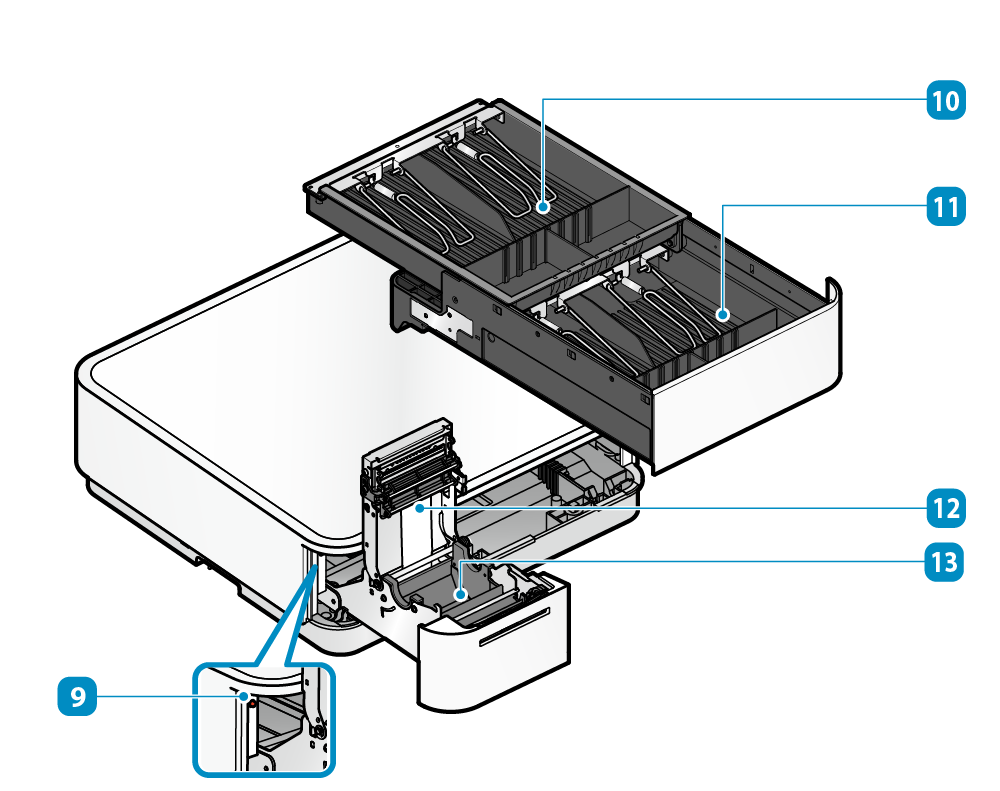 10
11
12
13
9