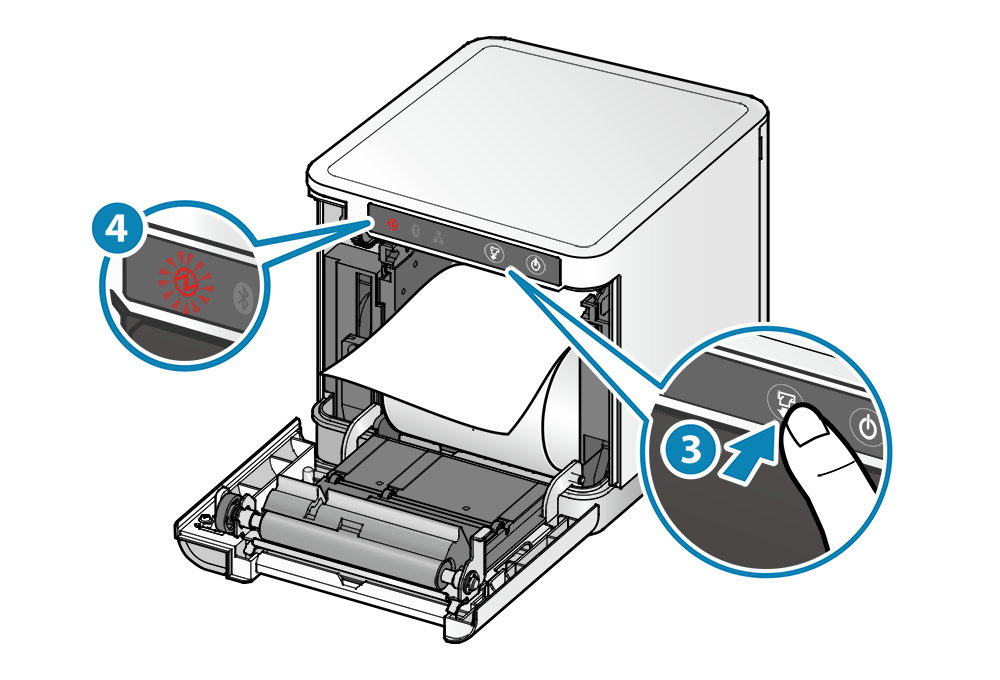 4

3