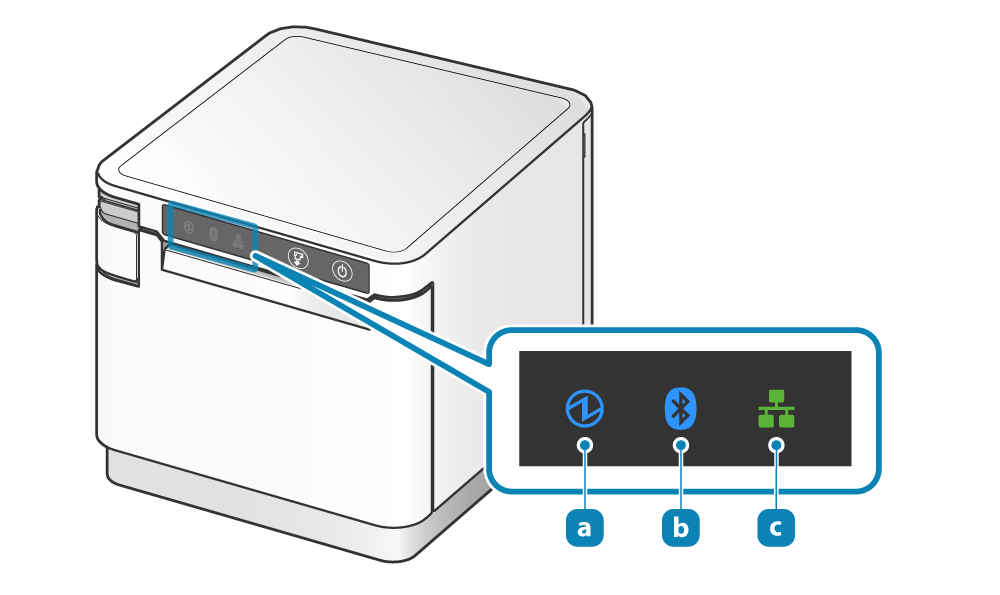 a
b
c