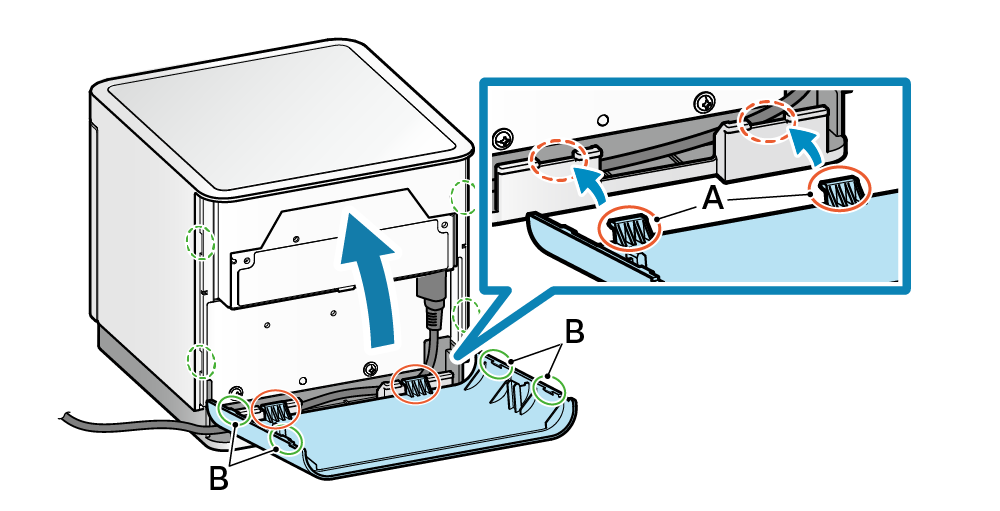 A

B

B