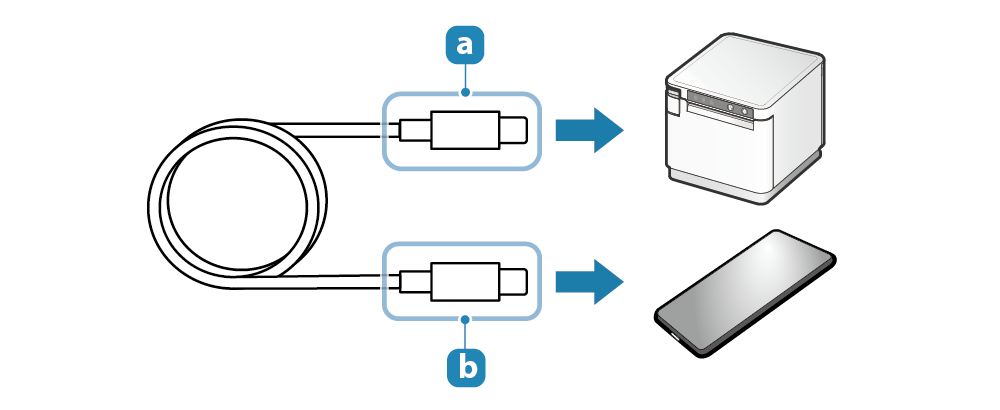 a
b