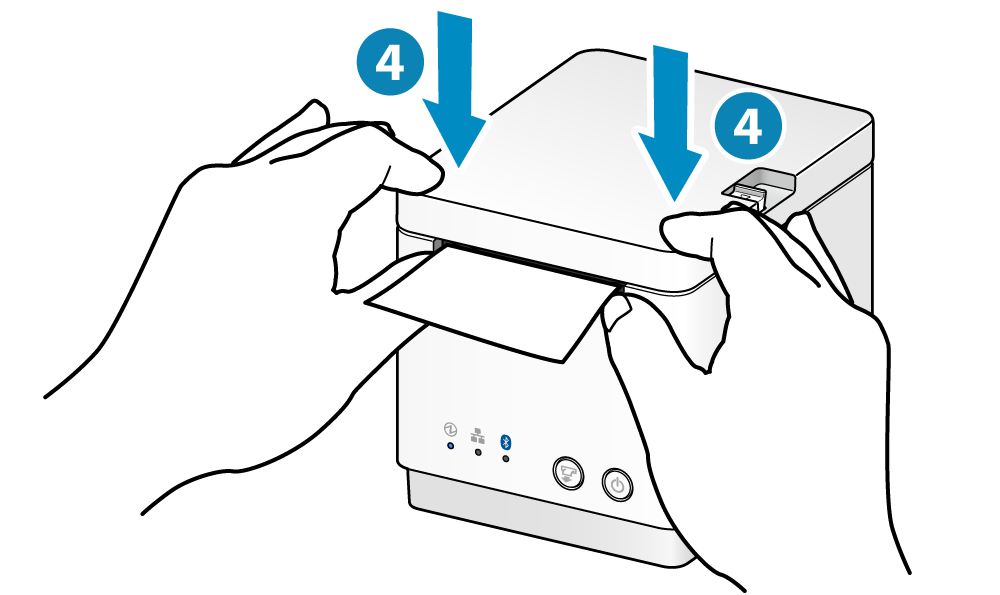 4
4