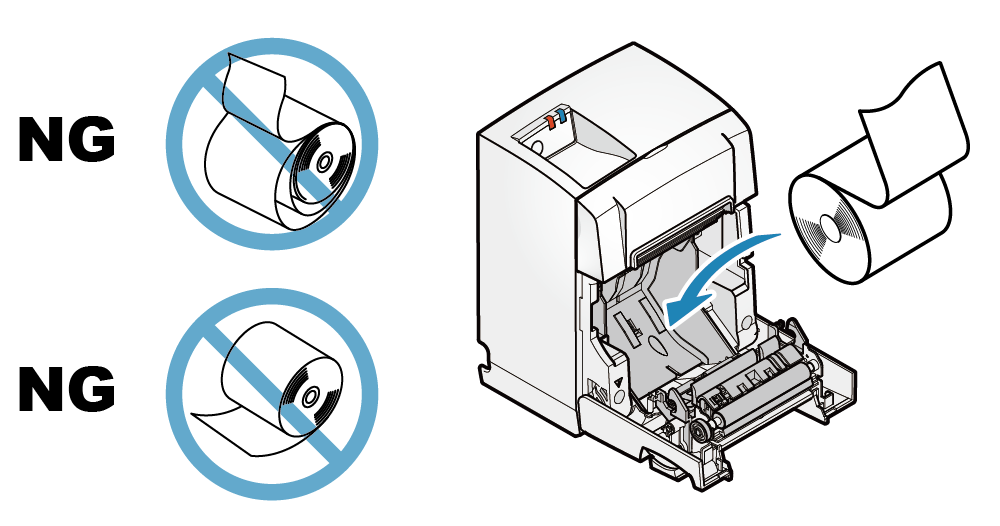 NG

NG