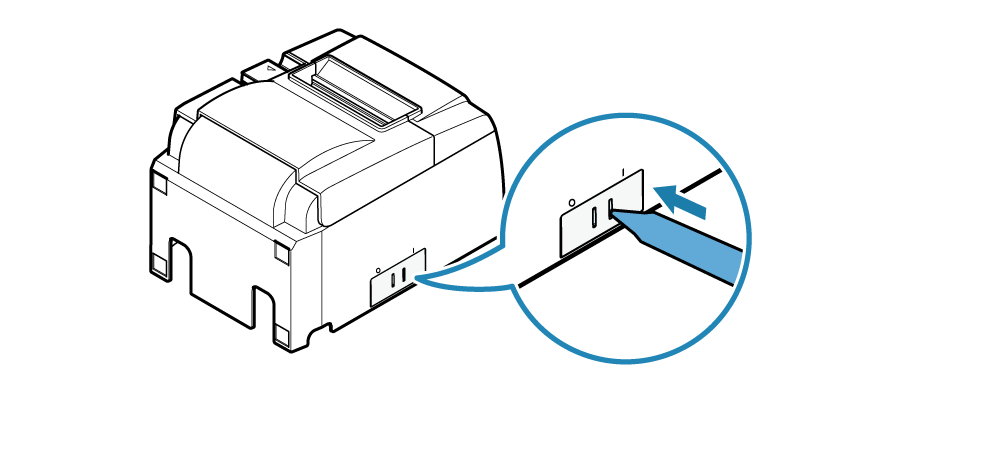 O I

O I