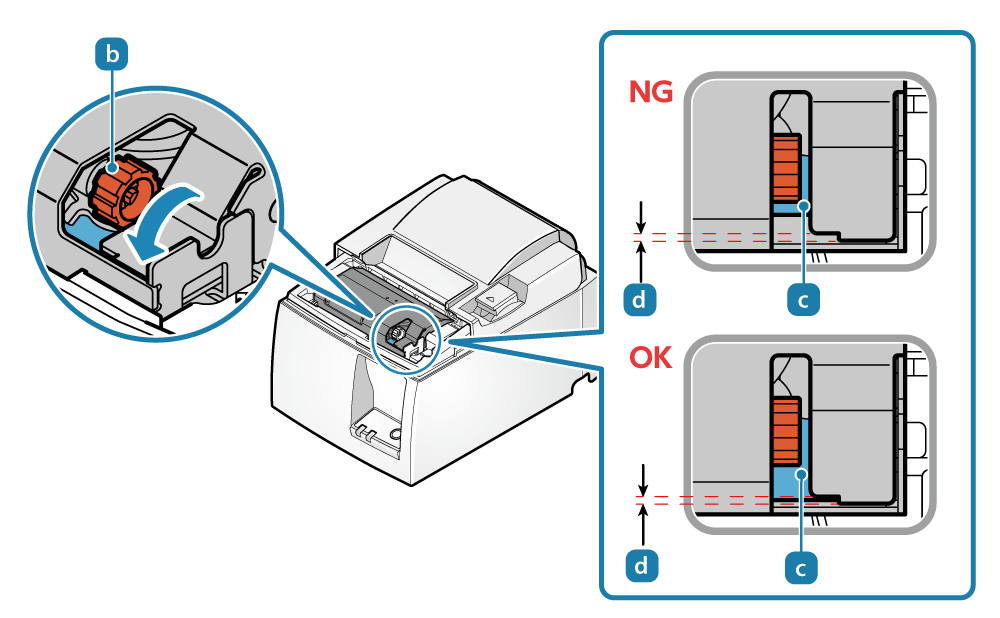 b

NG

d

c

OK

d

c