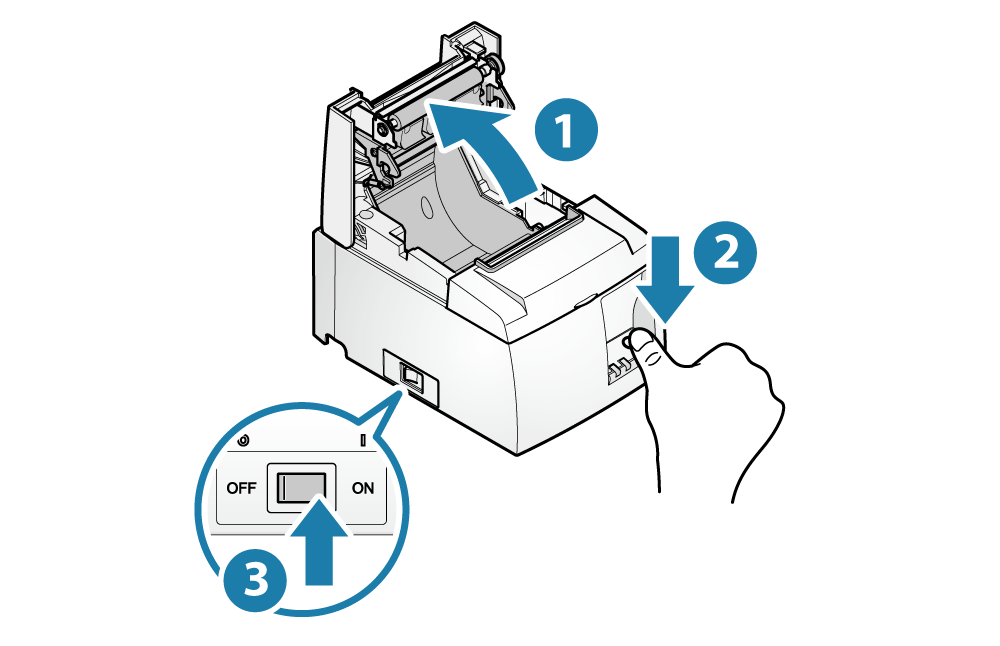 1
2
OFF
ON
3