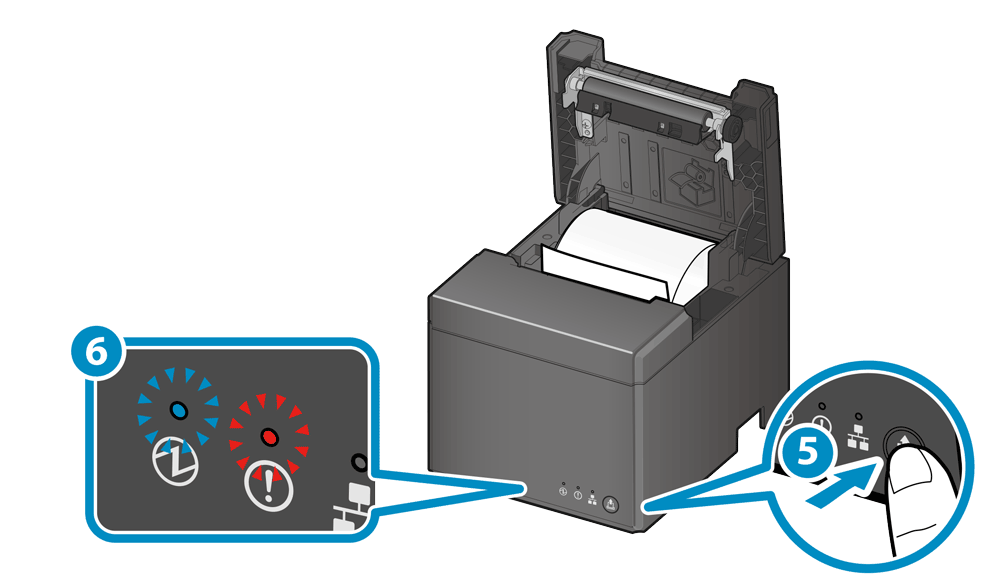 6

5