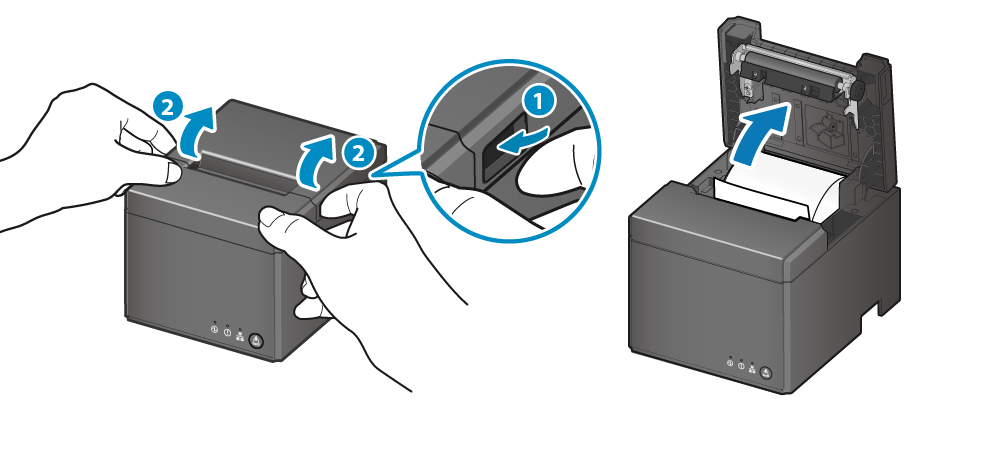 2
2
1