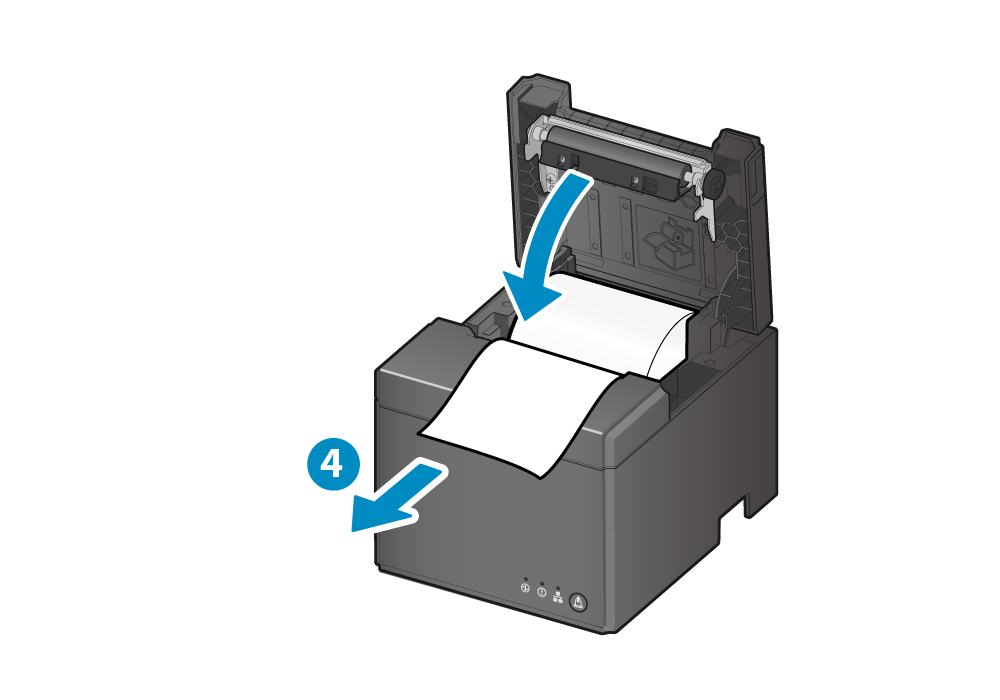 4