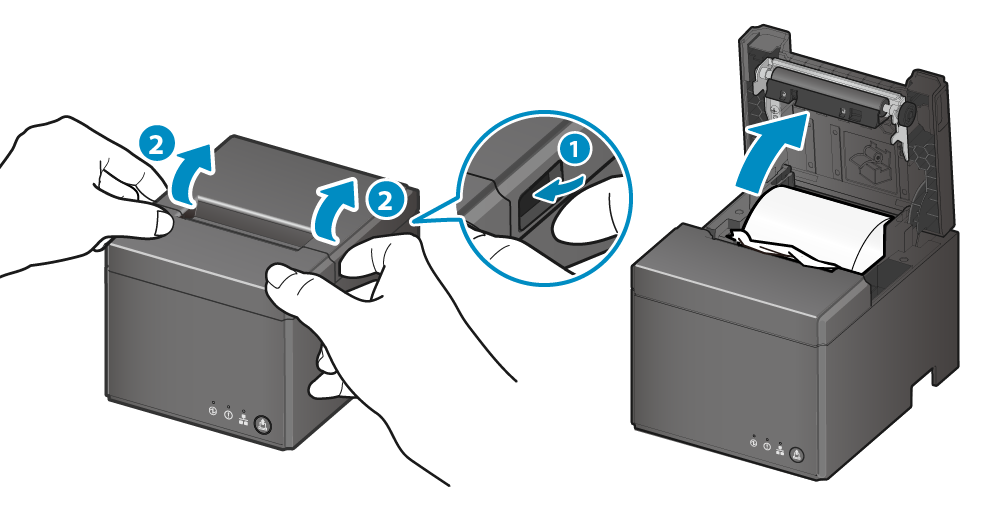 2
2
1