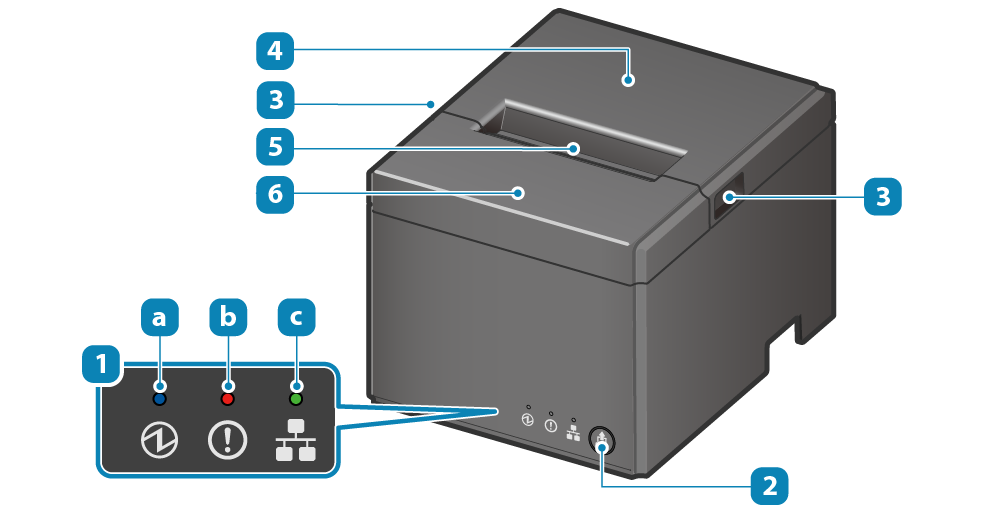 4
3
5
6
3
a
b
c
1
2