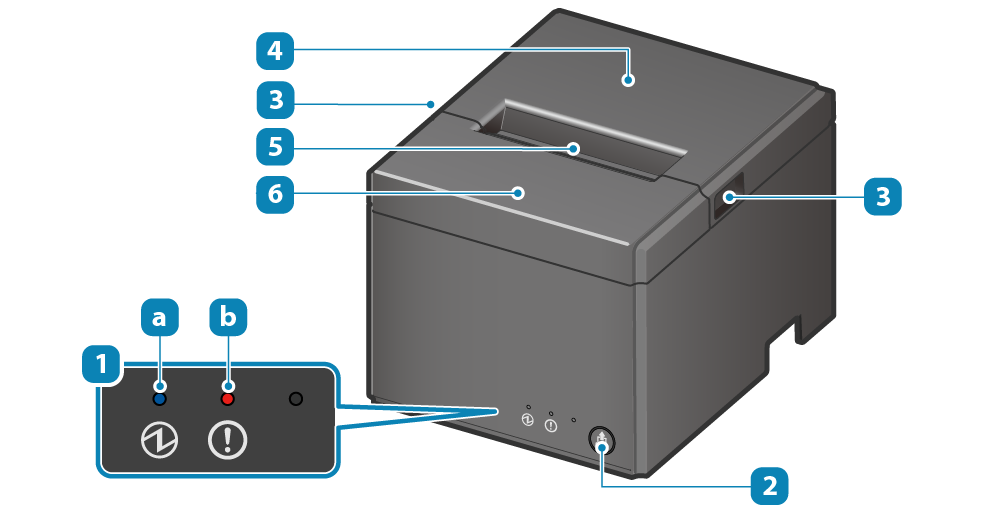 4
3
5
6
3
a
b
1
2