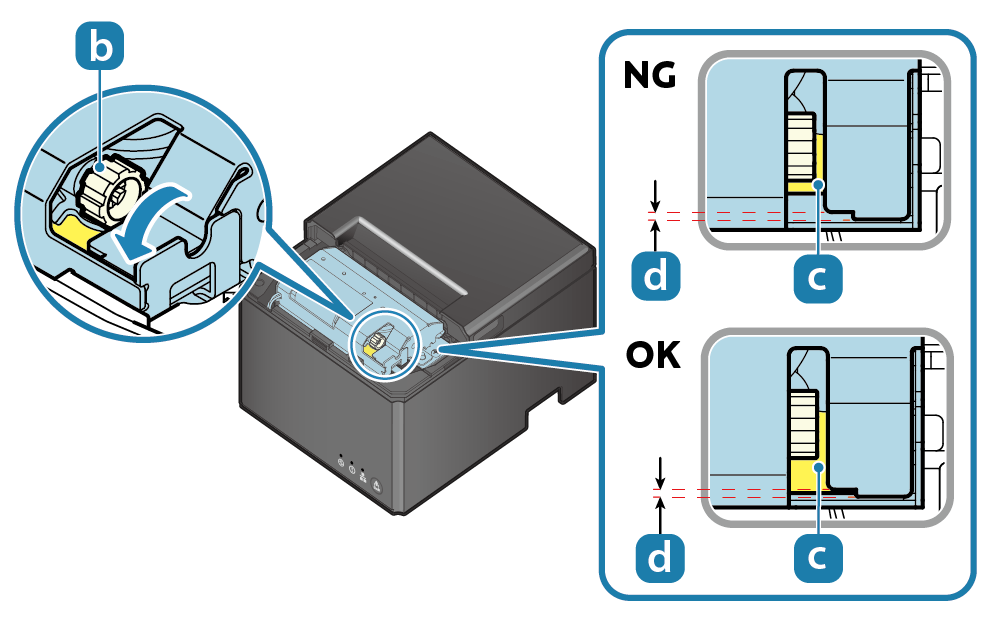 b

NG

d

c

OK

d

c