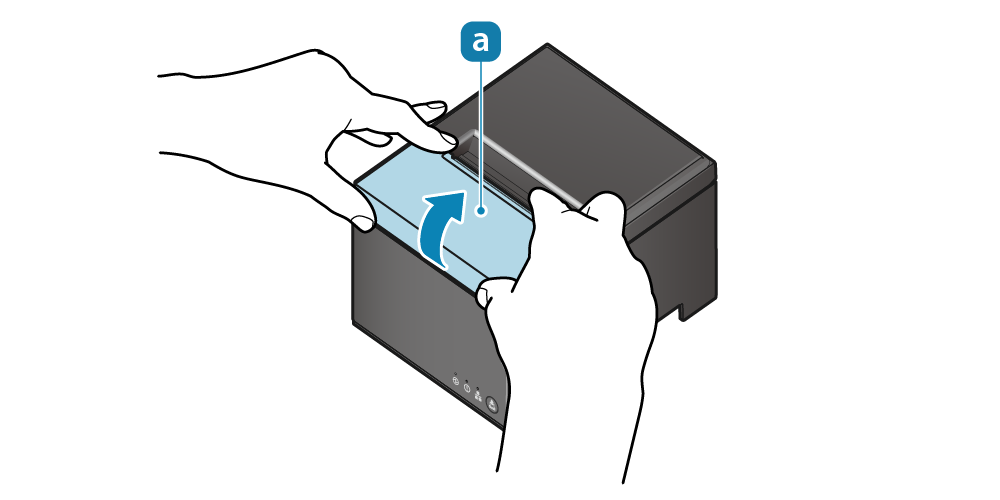 a