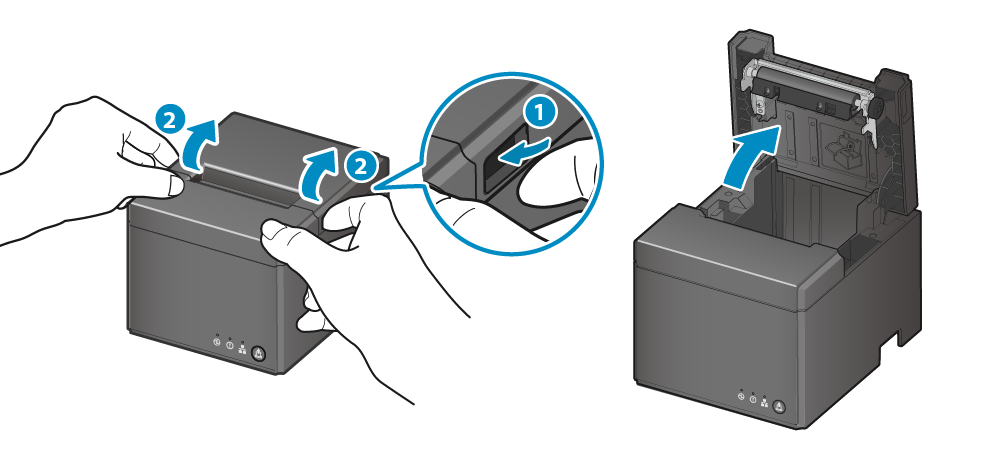 2
2
1